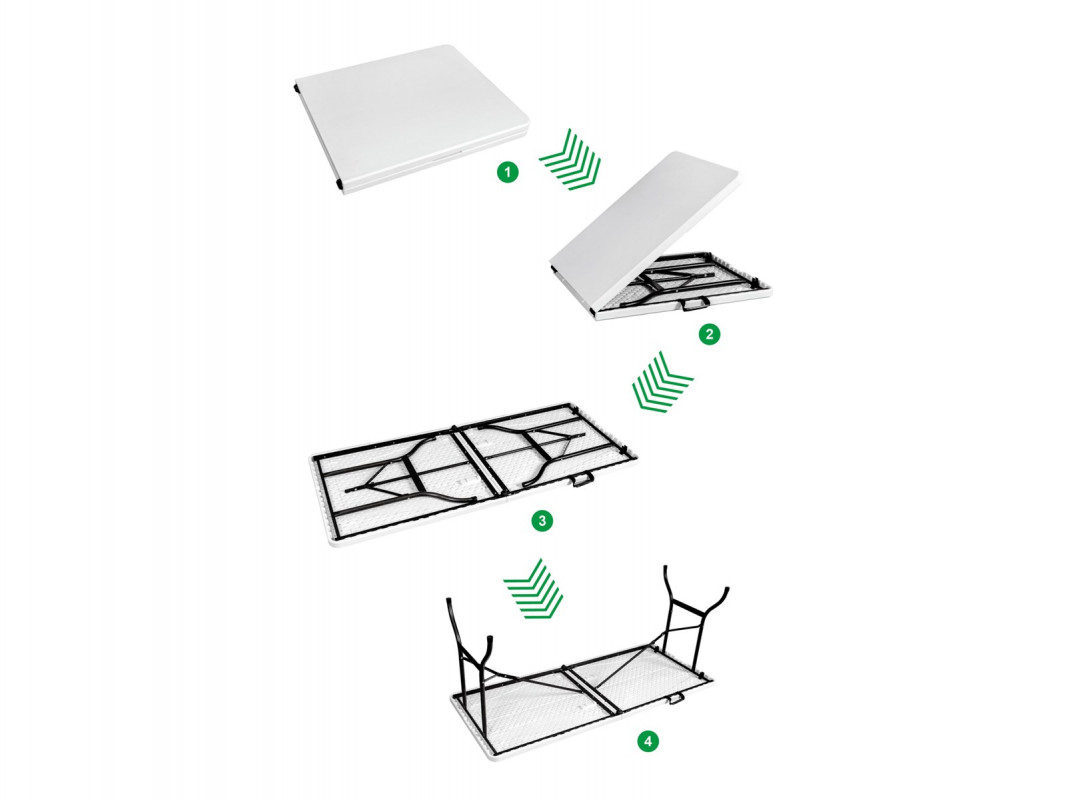 1
2
3
4